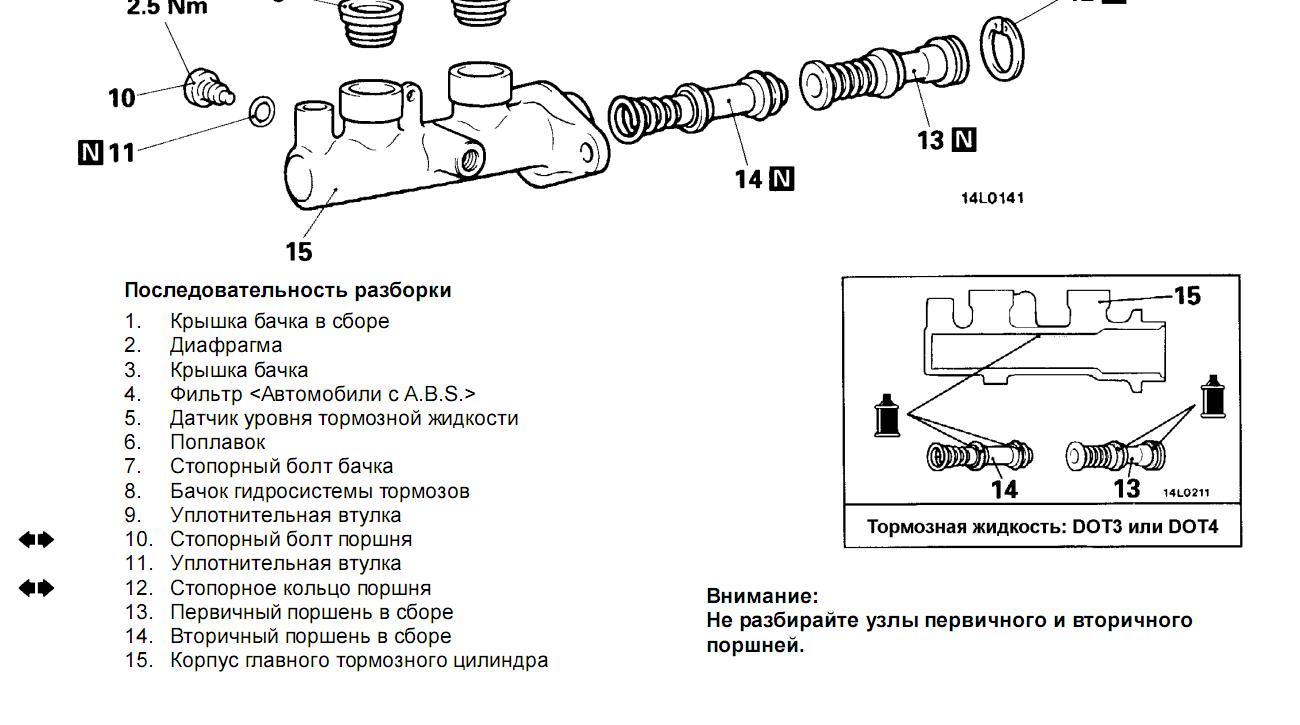 2.5 Nm

10

N 11

15

14 N

13 N

14L0141

Последовательность разборки

1. Крышка бачка в сборе
2. Диафрагма
3. Крышка бачка
4. Фильтр <Автомобили с A.B.S.>
5. Датчик уровня тормозной жидкости
6. Поплавок
7. Стопорный болт бачка
8. Бачок гидросистемы тормозов
9. Уплотнительная втулка
10. Стопорный болт поршня
11. Уплотнительная втулка
12. Стопорное кольцо поршня
13. Первичный поршень в сборе
14. Вторичный поршень в сборе
15. Корпус главного тормозного цилиндра

15

14

13

14L0211

Тормозная жидкость: DOT3 или DOT4

Внимание:
Не разбирайте узлы первичного и вторичного поршней.