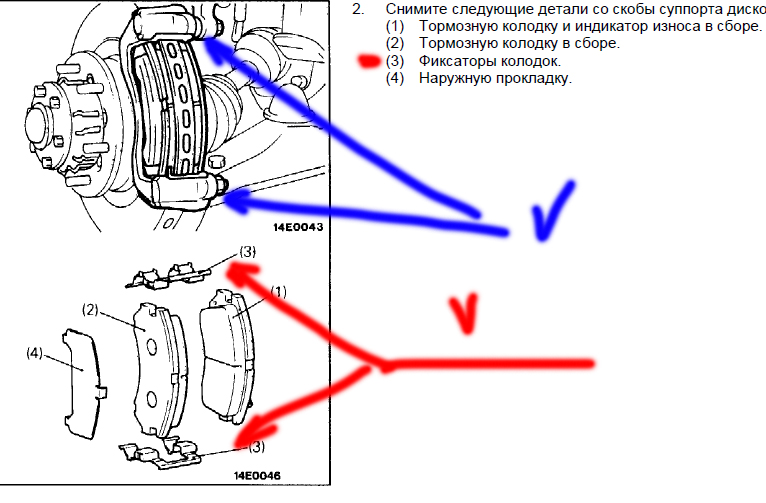 2. Снимите следующие детали со скобы суппорта диско
(1) Тормозную колодку и индикатор износа в сборе.
(2) Тормозную колодку в сборе.
(3) Фиксаторы колодок.
(4) Наружную прокладку.

14E0043

(3)
(1)
(2)
(4)
(3)

14E0046