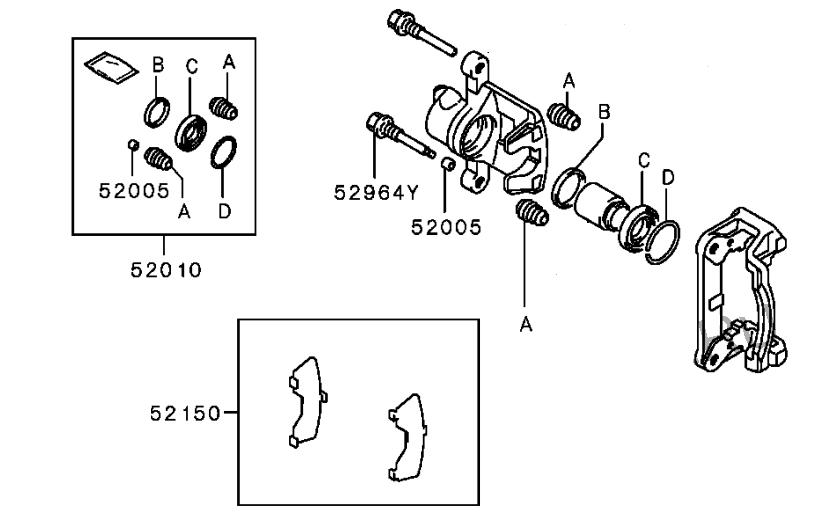 B
C
A
52005
A
D
52010
A
B
C
D
52964Y
52005
A
52150