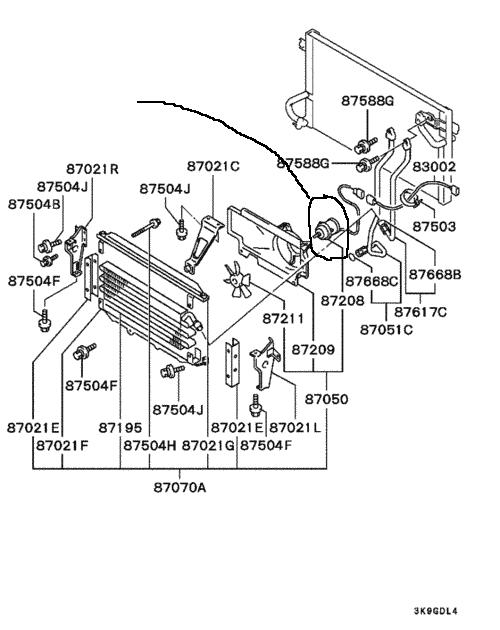 87588G
87588G
83002
87021R
87021C
87504J
87504J
87504B
87503
87504F
87668C
87668B
87208
87617C
87211
87051C
87209
87504F
87504J
87050
87021E
87195
87021E
87021L
87021F
87504H
87021G
87504F
87070A
3K9GDL4