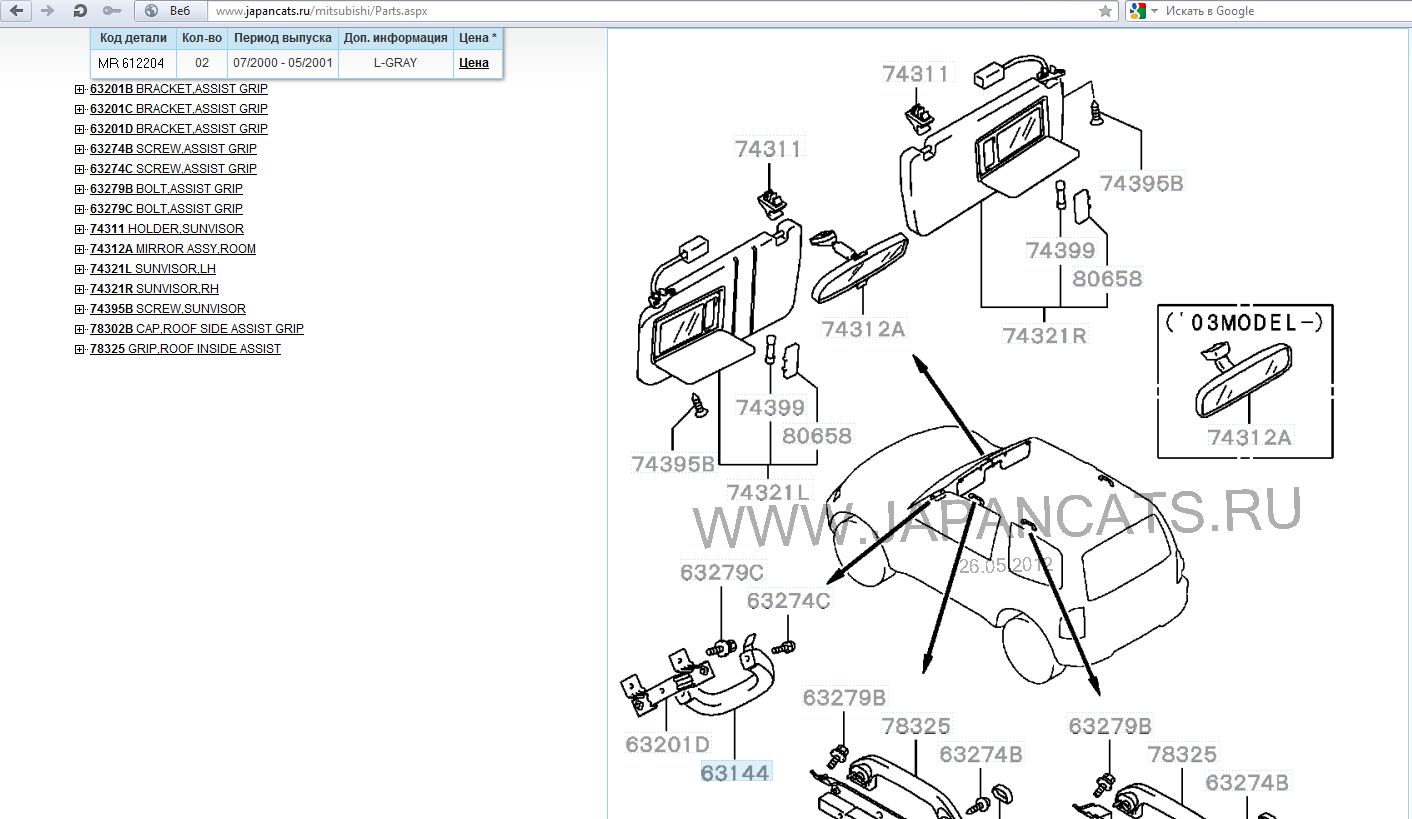 Веб www.japancats.ru/mitsubishi/Parts.aspx Искать в Google

| Код детали | Кол-во | Период выпуска | Доп. информация | Цена * |
|---|---|---|---|---|
| MR 612204 | 02 | 07/2000 - 05/2001 | L-GRAY | Цена |

63201B BRACKET,ASSIST GRIP
63201C BRACKET,ASSIST GRIP
63201D BRACKET,ASSIST GRIP
63274B SCREW,ASSIST GRIP
63274C SCREW,ASSIST GRIP
63279B BOLT,ASSIST GRIP
63279C BOLT,ASSIST GRIP
74311 HOLDER,SUNVISOR
74312A MIRROR ASSY,ROOM
74321L SUNVISOR,LH
74321R SUNVISOR,RH
74395B SCREW,SUNVISOR
78302B CAP,ROOF SIDE ASSIST GRIP
78325 GRIP,ROOF INSIDE ASSIST

74311
74311
74395B
74399
80658
74312A
74321R
('03MODEL-)
74312A
74399
80658
74395B
74321L
WWW.JAPANCATS.RU
26.05.2012
63279C
63274C
63201D
63144
63279B
78325
63274B
63279B
78325
63274B