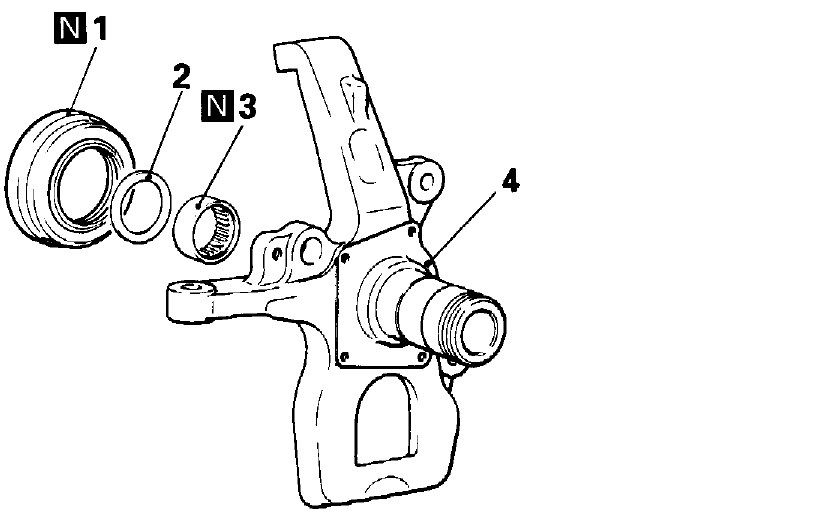 N 1
2
N 3
4