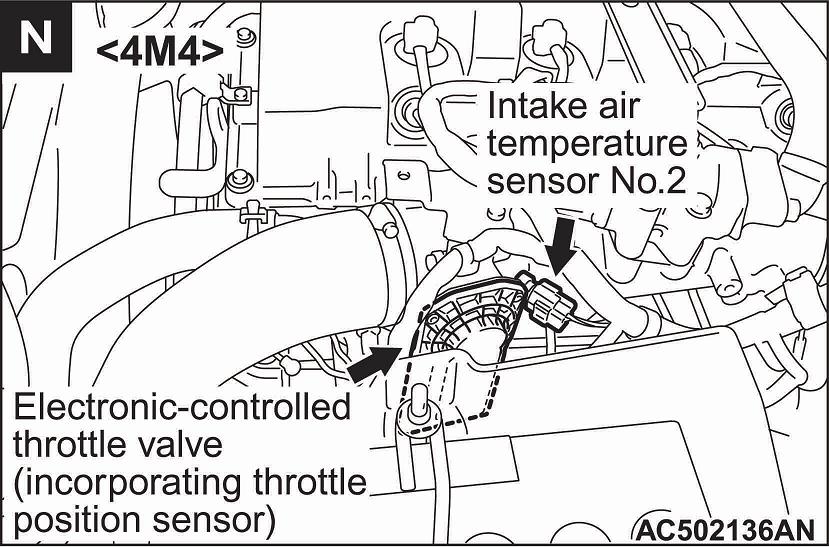 N <4M4>

Intake air temperature sensor No.2

Electronic-controlled throttle valve (incorporating throttle position sensor)

AC502136AN