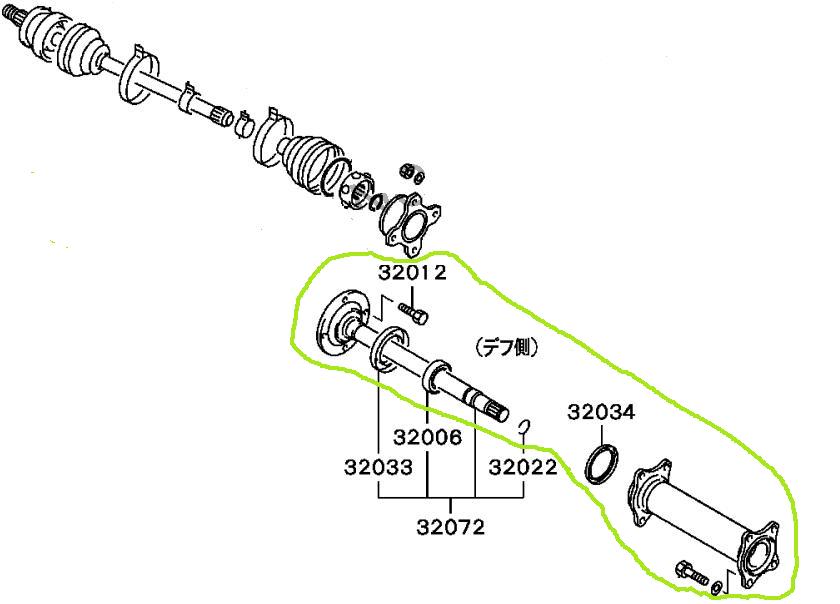 32012

(デフ側)

32034

32006

32033

32022

32072