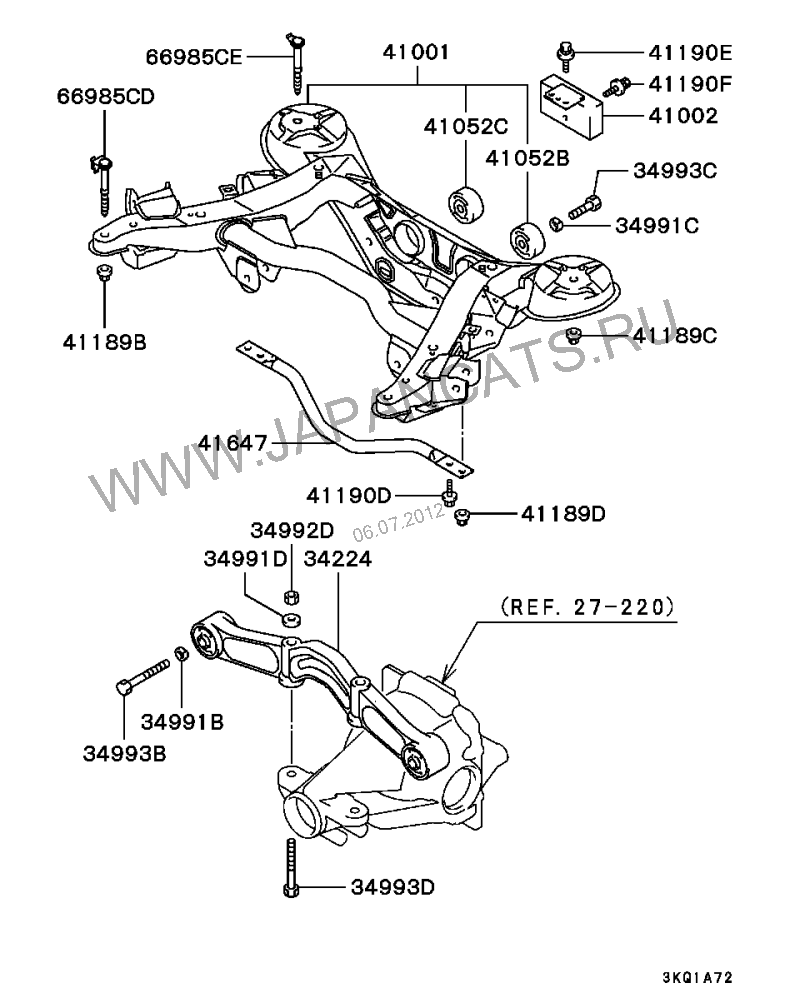 66985CE
41001
41190E
41190F
41002
66985CD
41052C
41052B
34993C
34991C
41189B
41189C
WWW.JAPANCATS.RU
41647
41190D
41189D
06.07.2012
34992D
34991D
34224
(REF. 27-220)
34991B
34993B
34993D
3KQ1A72