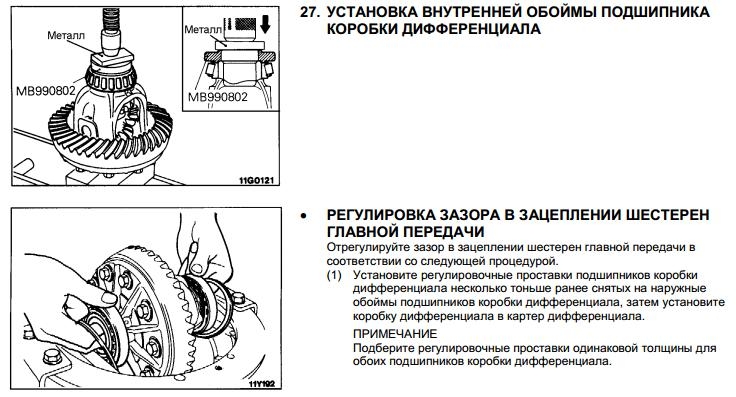 Металл
MB990802
Металл
MB990802
11G0121

27. УСТАНОВКА ВНУТРЕННЕЙ ОБОЙМЫ ПОДШИПНИКА КОРОБКИ ДИФФЕРЕНЦИАЛА

11Y192

• РЕГУЛИРОВКА ЗАЗОРА В ЗАЦЕПЛЕНИИ ШЕСТЕРЕН ГЛАВНОЙ ПЕРЕДАЧИ

Отрегулируйте зазор в зацеплении шестерен главной передачи в соответствии со следующей процедурой.

(1) Установите регулировочные проставки подшипников коробки дифференциала несколько тоньше ранее снятых на наружные обоймы подшипников коробки дифференциала, затем установите коробку дифференциала в картер дифференциала.

ПРИМЕЧАНИЕ

Подберите регулировочные проставки одинаковой толщины для обоих подшипников коробки дифференциала.