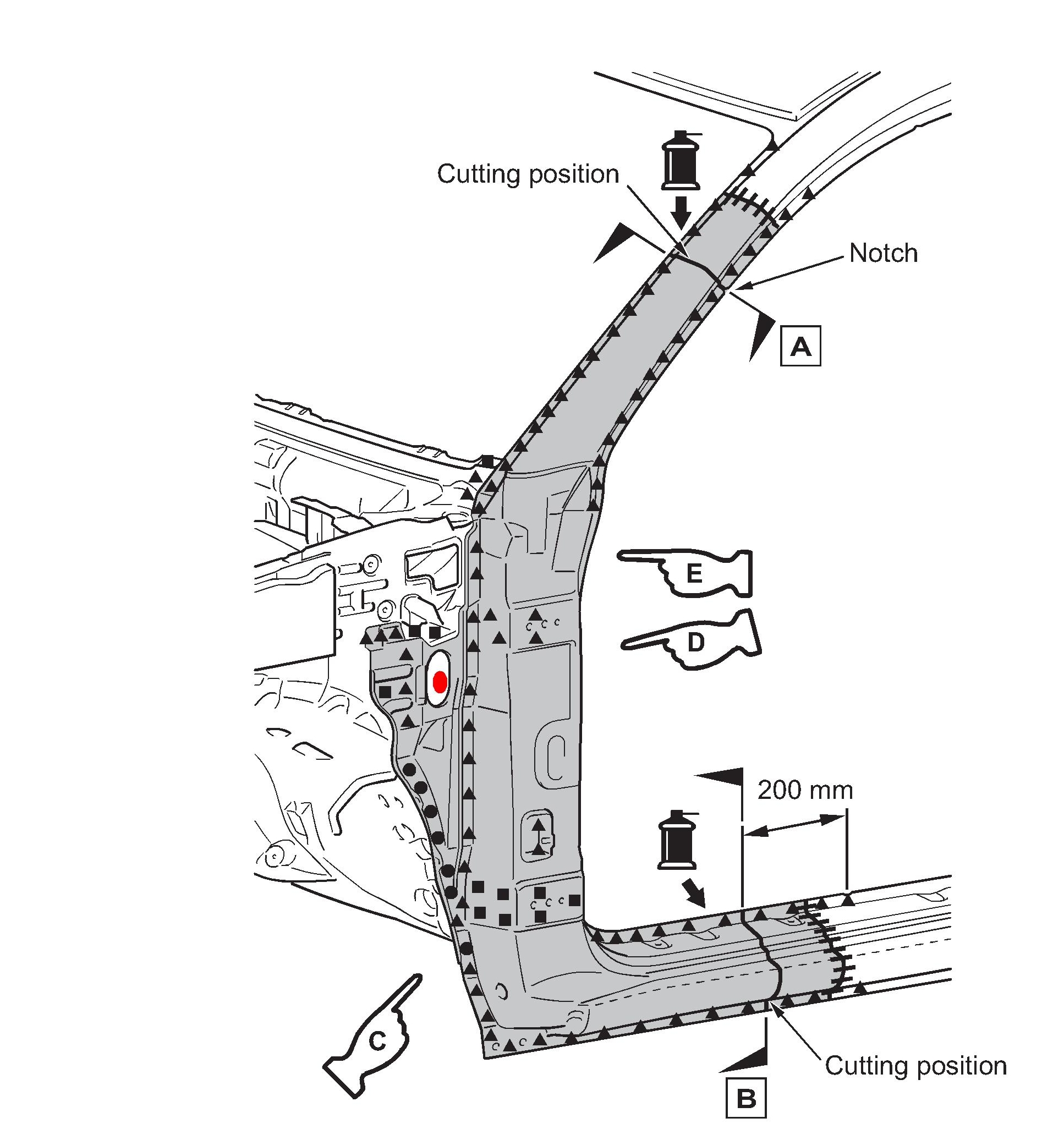 Cutting position

Notch

A

E

D

200 mm

C

Cutting position

B