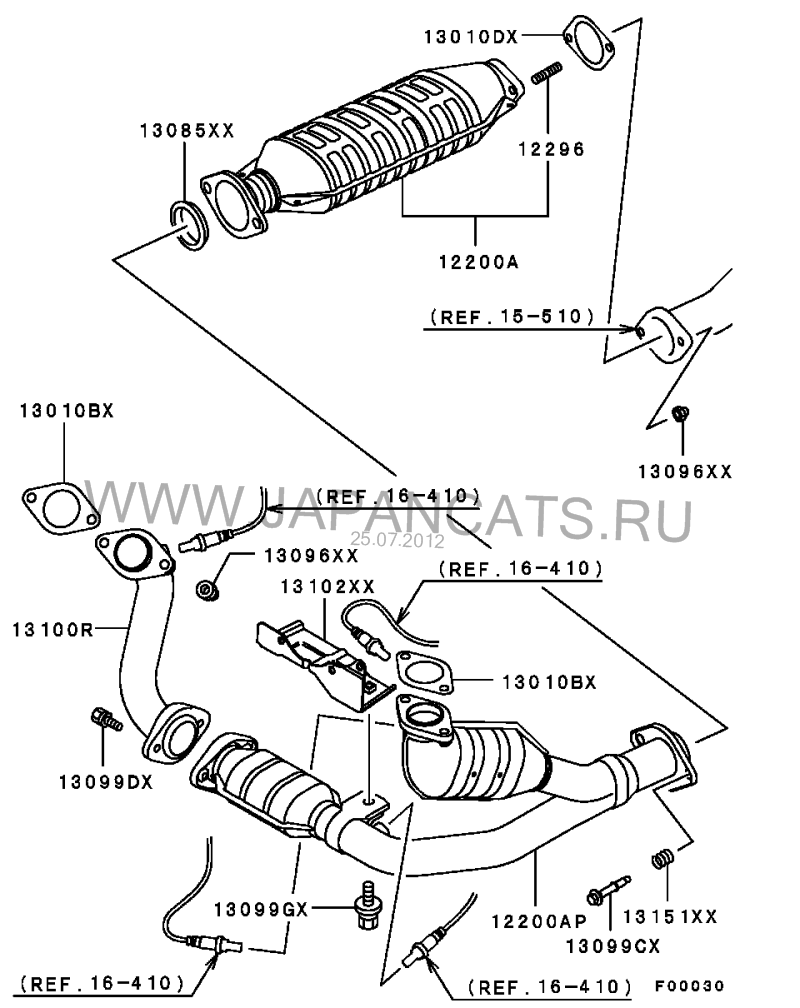 13010DX
13085XX
12296
12200A
(REF. 15-510)
13096XX
13010BX
WWW.JAPANCATS.RU
25.07.2012
(REF. 16-410)
13096XX
(REF. 16-410)
13102XX
13100R
13010BX
13099DX
13099GX
12200AP
13151XX
13099CX
(REF. 16-410)
(REF. 16-410)
F00030