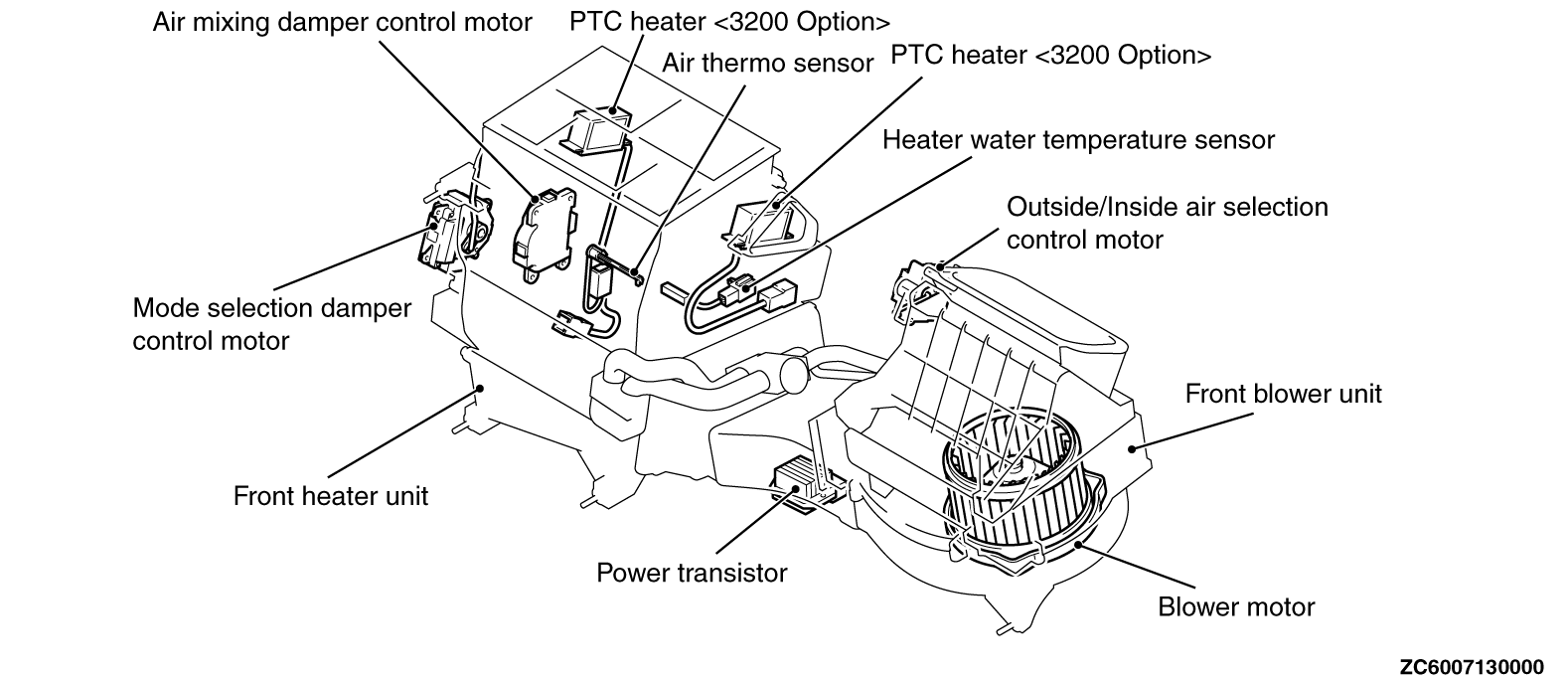 Air mixing damper control motor
PTC heater <3200 Option>
Air thermo sensor
PTC heater <3200 Option>
Heater water temperature sensor
Outside/Inside air selection control motor
Mode selection damper control motor
Front blower unit
Front heater unit
Power transistor
Blower motor
ZC6007130000