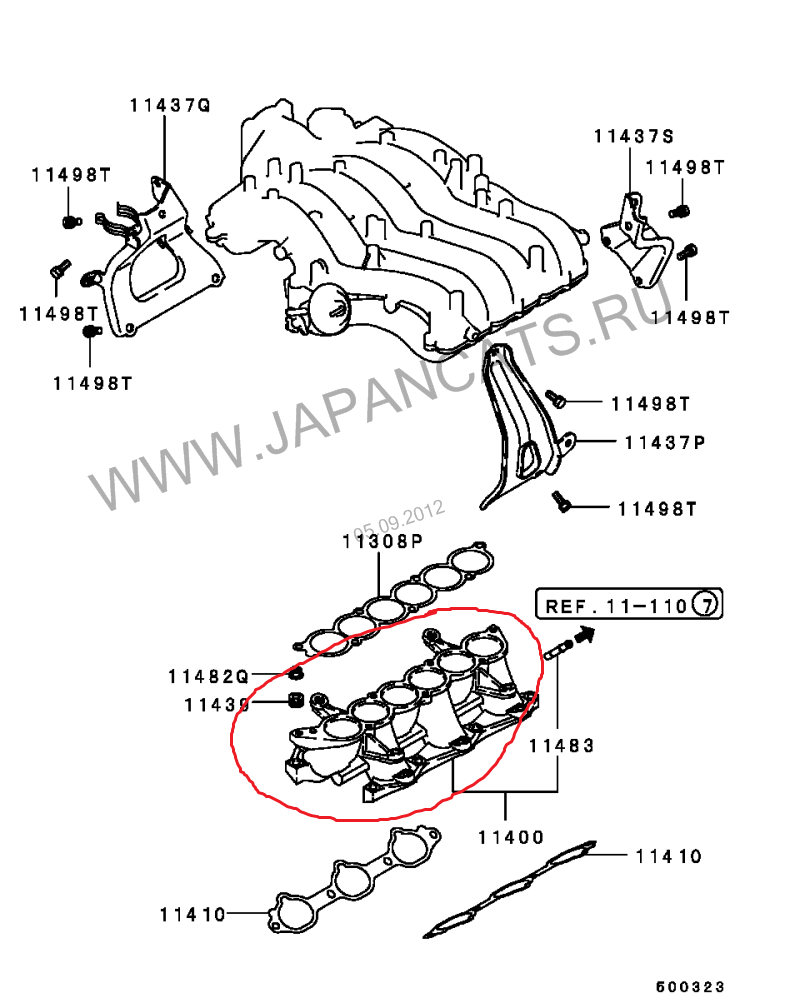 11437Q
11498T
11498T
11498T
11437S
11498T
11498T
WWW.JAPANCATS.RU
11498T
11437P
11498T
05.09.2012
11308P
REF. 11-110 7
11482Q
11439
11483
11400
11410
11410
600323