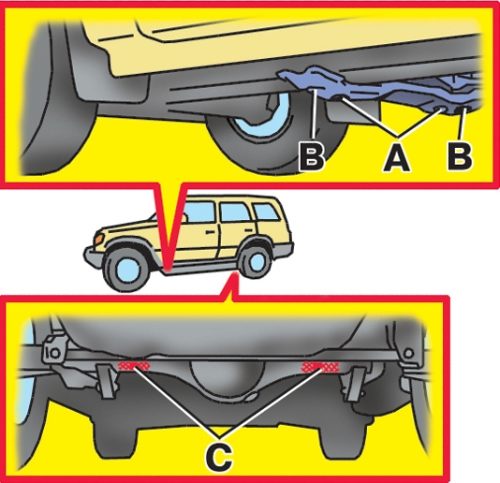 B A B

C