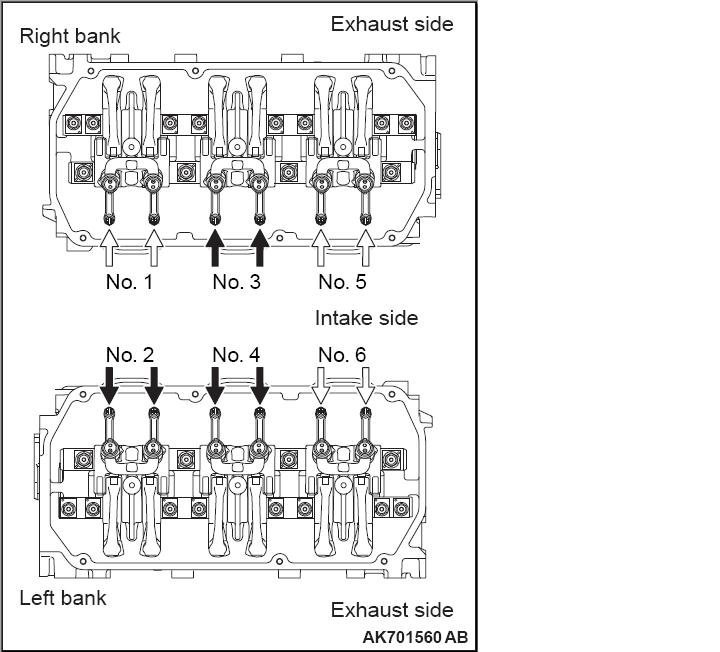 Right bank

Exhaust side

No. 1

No. 3

No. 5

Intake side

No. 2

No. 4

No. 6

Left bank

Exhaust side

AK701560 AB