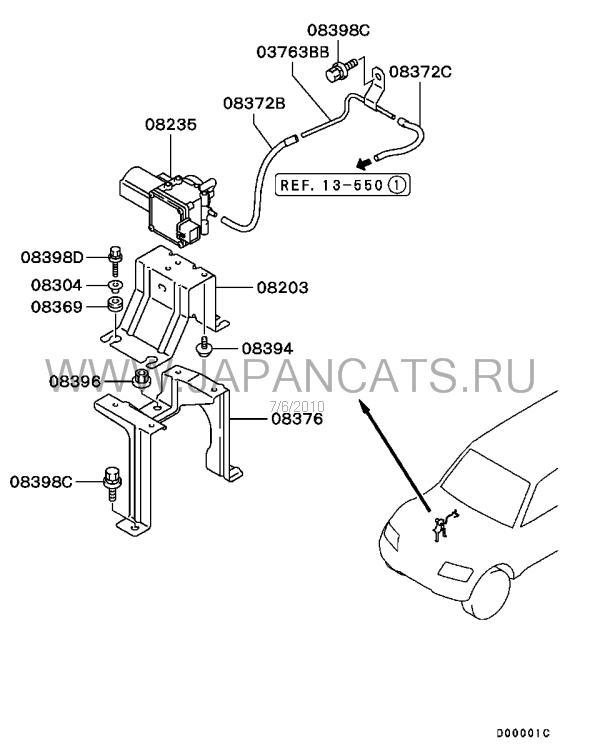 08398C
03763BB
08372C
08372B
08235
REF. 13-550 ①
08398D
08304
08369
08203
08394
WWW.JAPANCATS.RU
08396
7/6/2010
08376
08398C
D00001C