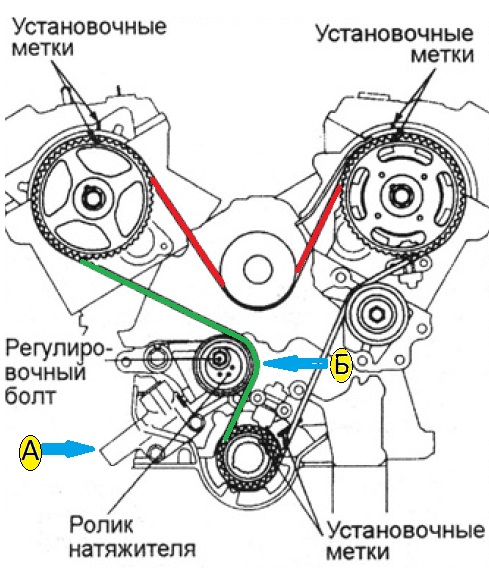 Установочные метки

Установочные метки

Регулировочный болт

Б

А

Ролик натяжителя

Установочные метки