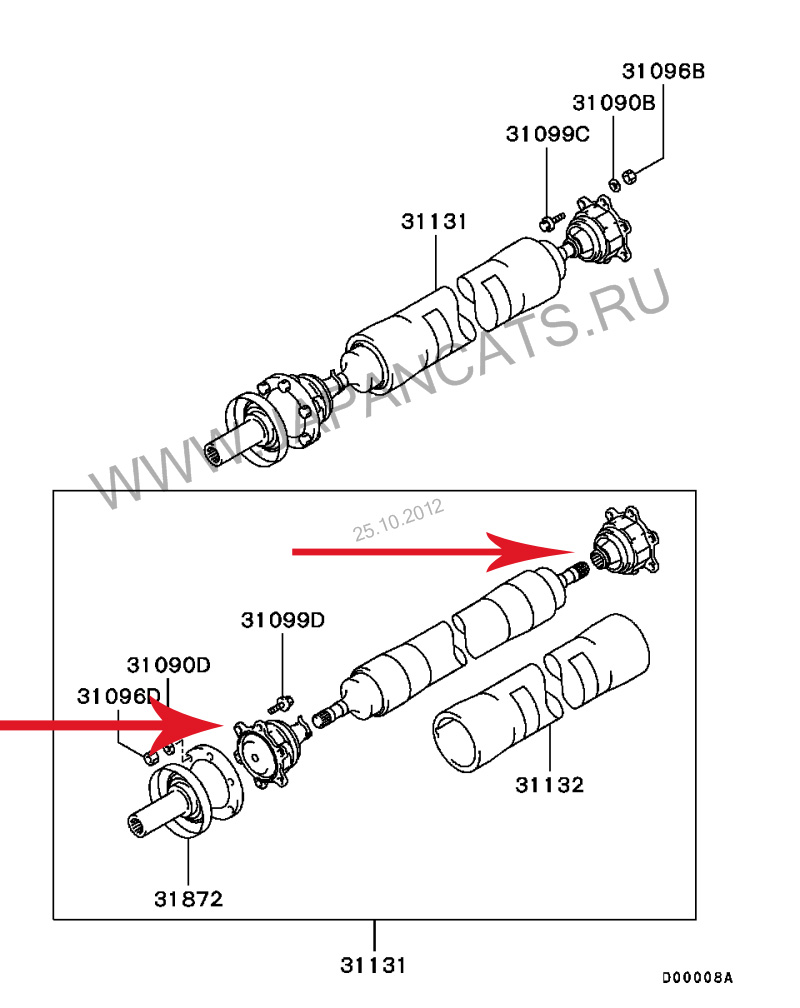 31096B
31090B
31099C
31131
WWW.JAPANCATS.RU
25.10.2012
31099D
31090D
31096D
31132
31872
31131
D00008A