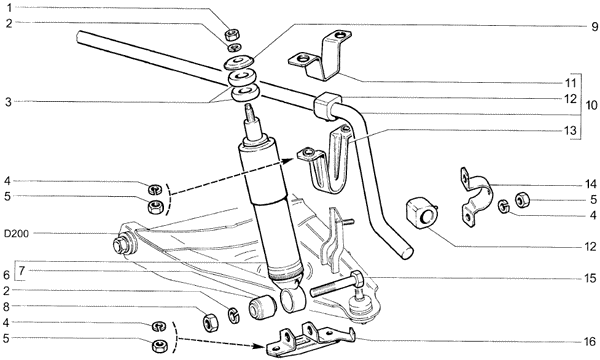 1
2
3
4
5
D200
6
7
2
8
4
5
9
11
12
10
13
14
5
4
12
15
16