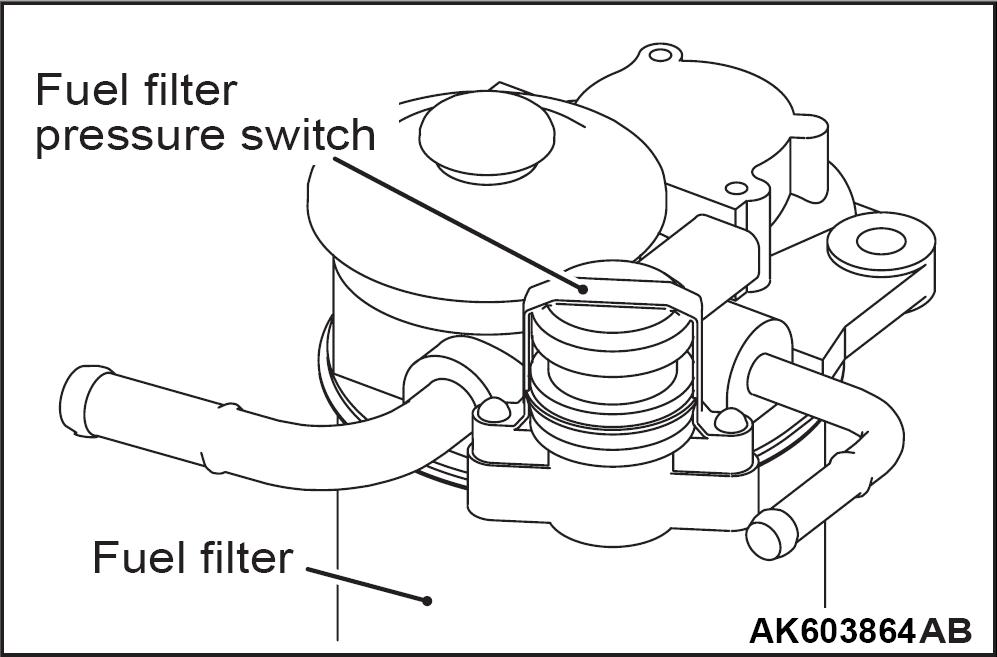 Fuel filter pressure switch

Fuel filter

AK603864AB