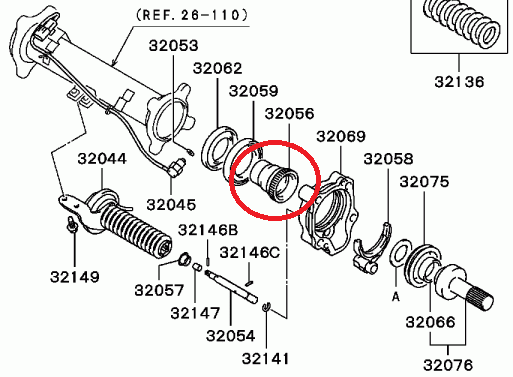 (REF. 26-110)
32053
32062
32059
32056
32069
32058
32075
32136
32044
32045
32146B
32146C
32149
32057
32147
32054
32141
A
32066
32076