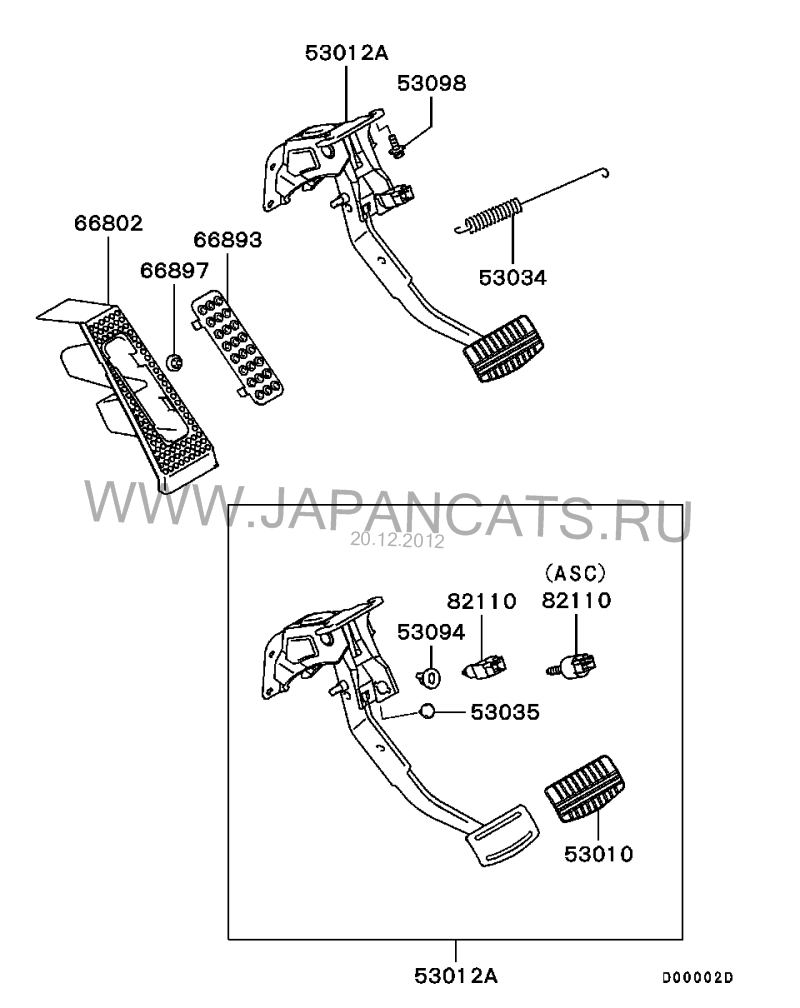 53012A
53098
66802
66893
66897
53034
WWW.JAPANCATS.RU
20.12.2012
(ASC)
82110
82110
53094
53035
53010
53012A
D00002D