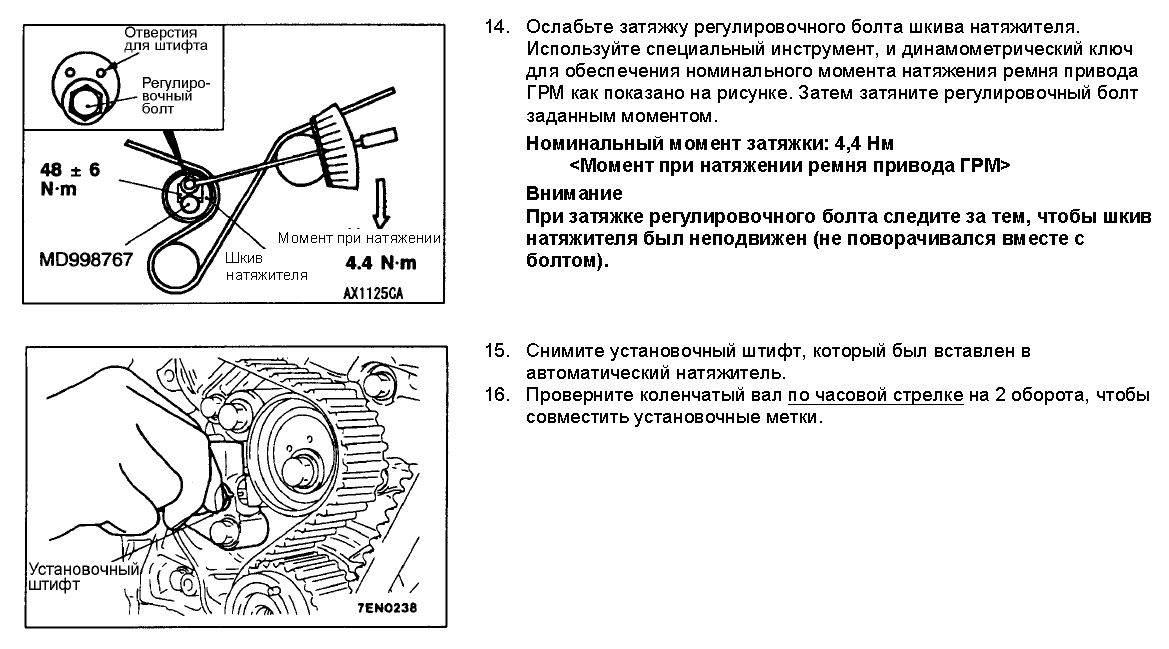 Отверстия для штифта

Регулировочный болт

48 ± 6 N·m

MD998767

Шкив натяжителя

Момент при натяжении

4.4 N·m

AX1125CA

14. Ослабьте затяжку регулировочного болта шкива натяжителя. Используйте специальный инструмент, и динамометрический ключ для обеспечения номинального момента натяжения ремня привода ГРМ как показано на рисунке. Затем затяните регулировочный болт заданным моментом.

Номинальный момент затяжки: 4,4 Нм
<Момент при натяжении ремня привода ГРМ>

Внимание
При затяжке регулировочного болта следите за тем, чтобы шкив натяжителя был неподвижен (не поворачивался вместе с болтом).

Установочный штифт

7EN0238

15. Снимите установочный штифт, который был вставлен в автоматический натяжитель.
16. Проверните коленчатый вал по часовой стрелке на 2 оборота, чтобы совместить установочные метки.