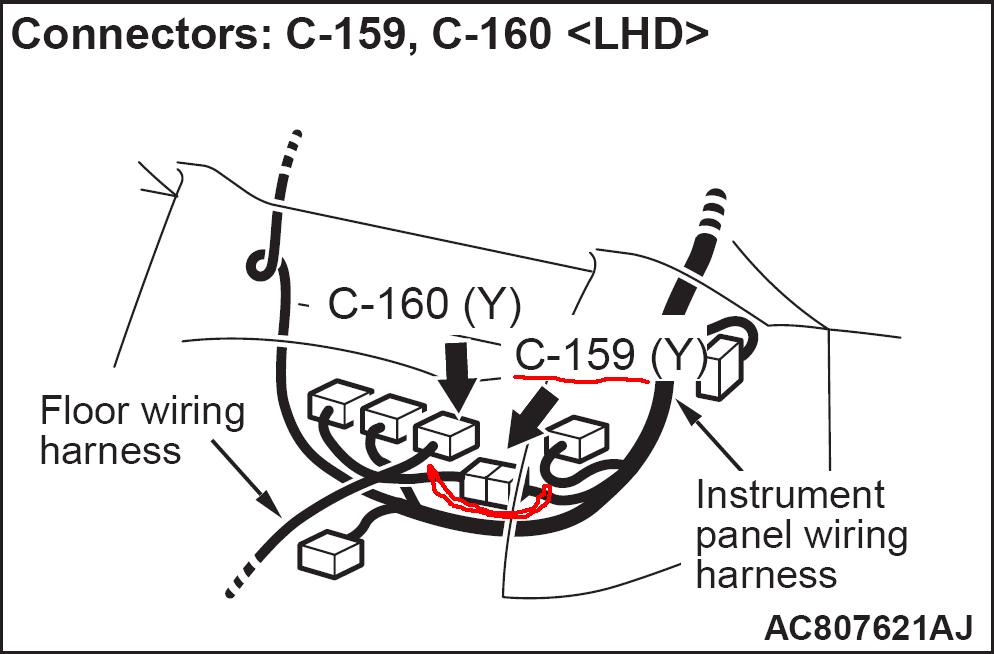 Connectors: C-159, C-160 <LHD>

C-160 (Y)

C-159 (Y)

Floor wiring harness

Instrument panel wiring harness

AC807621AJ