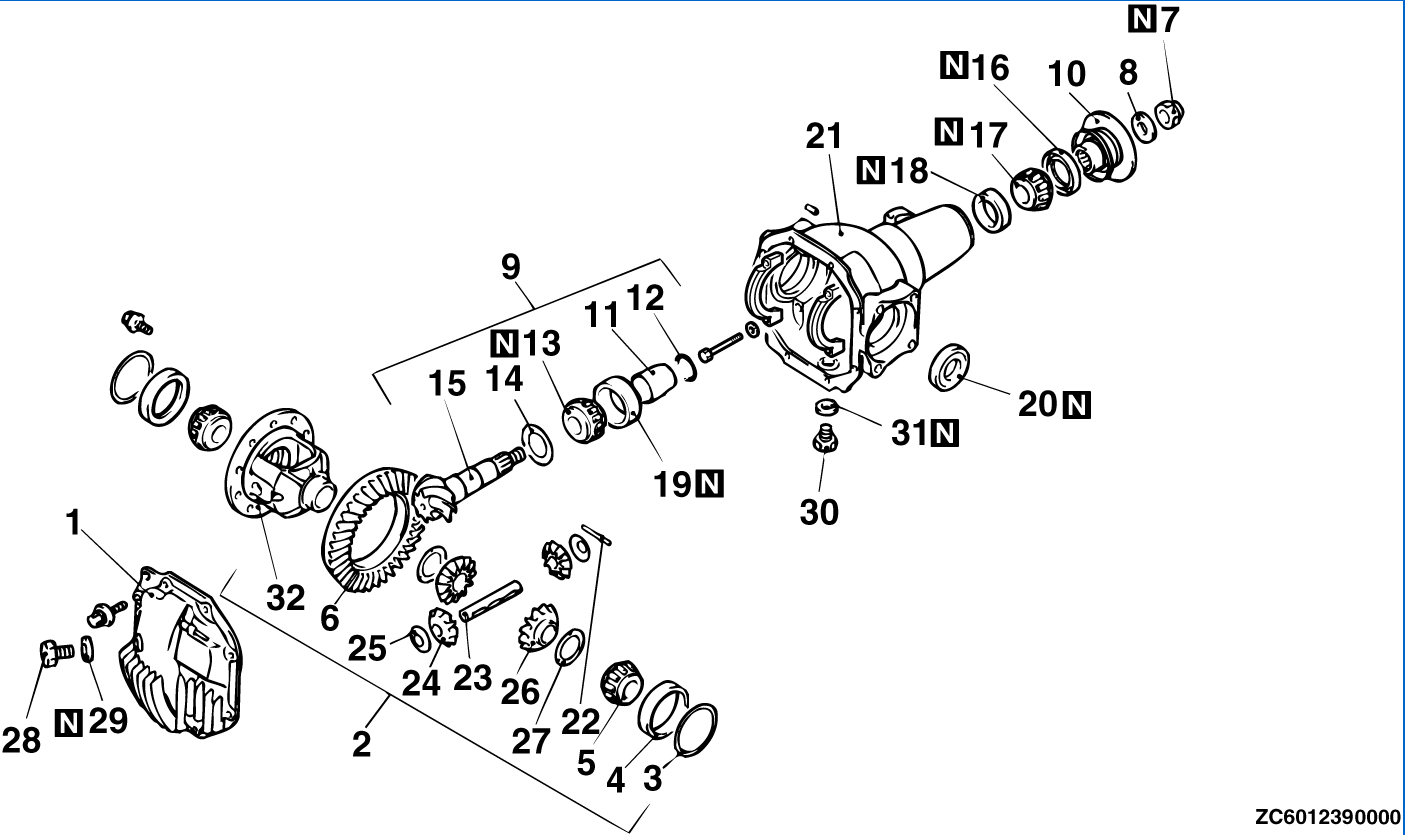 N 7
N 16
10
8
N 17
21
N 18
9
12
11
N 13
14
15
20 N
31 N
19 N
30
1
32
6
25
24
23
26
22
27
5
4
3
2
28
N 29
ZC6012390000