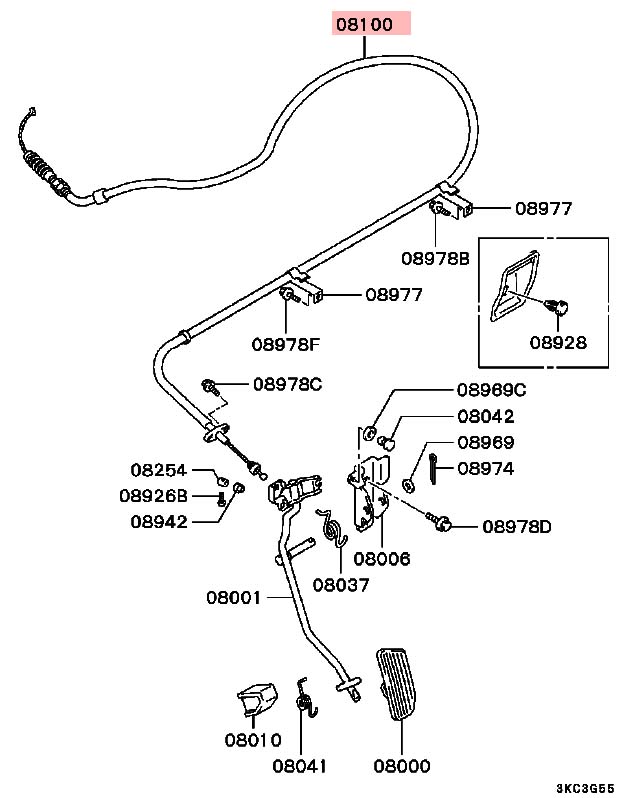 08100
08977
08978B
08977
08978F
08928
08978C
08969C
08042
08969
08974
08254
08926B
08942
08978D
08006
08037
08001
08010
08041
08000
3KC3G55