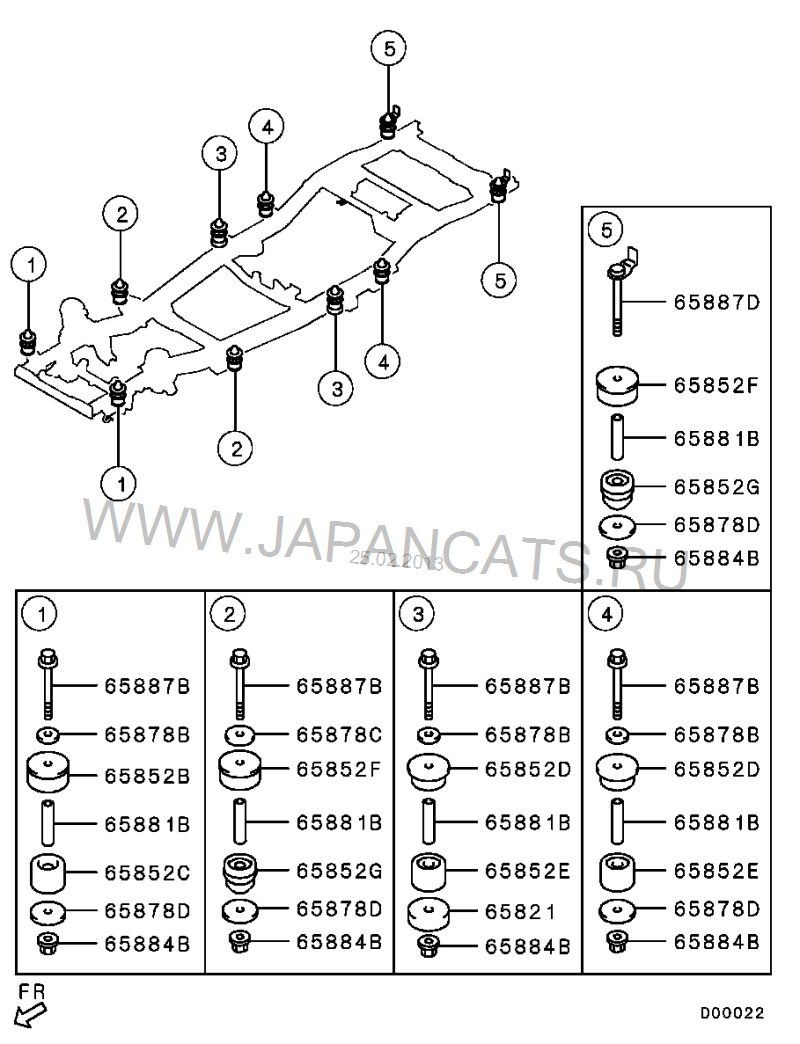 5
4
3
2
1
5
4
3
2
1

5
65887D
65852F
65881B
65852G
65878D
65884B

WWW.JAPANCATS.RU
25.02.2013

1
65887B
65878B
65852B
65881B
65852C
65878D
65884B

2
65887B
65878C
65852F
65881B
65852G
65878D
65884B

3
65887B
65878B
65852D
65881B
65852E
65821
65884B

4
65887B
65878B
65852D
65881B
65852E
65878D
65884B

FR
D00022