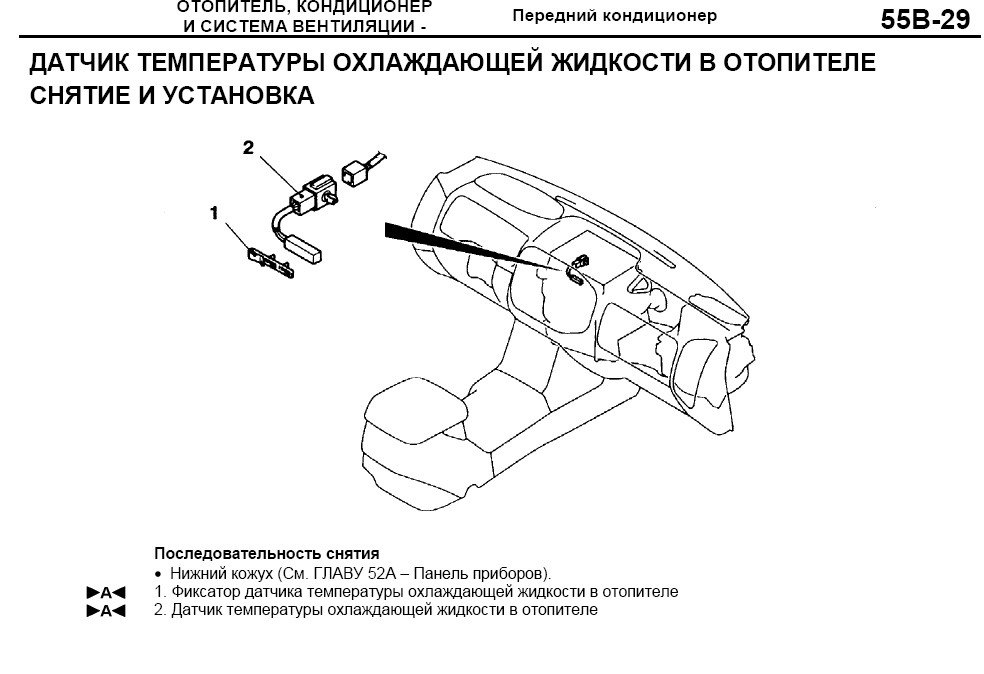 ОТОПИТЕЛЬ, КОНДИЦИОНЕР И СИСТЕМА ВЕНТИЛЯЦИИ - Передний кондиционер 55B-29

ДАТЧИК ТЕМПЕРАТУРЫ ОХЛАЖДАЮЩЕЙ ЖИДКОСТИ В ОТОПИТЕЛЕ СНЯТИЕ И УСТАНОВКА

2

1

Последовательность снятия
• Нижний кожух (См. ГЛАВУ 52А – Панель приборов).
►A◄ 1. Фиксатор датчика температуры охлаждающей жидкости в отопителе
►A◄ 2. Датчик температуры охлаждающей жидкости в отопителе