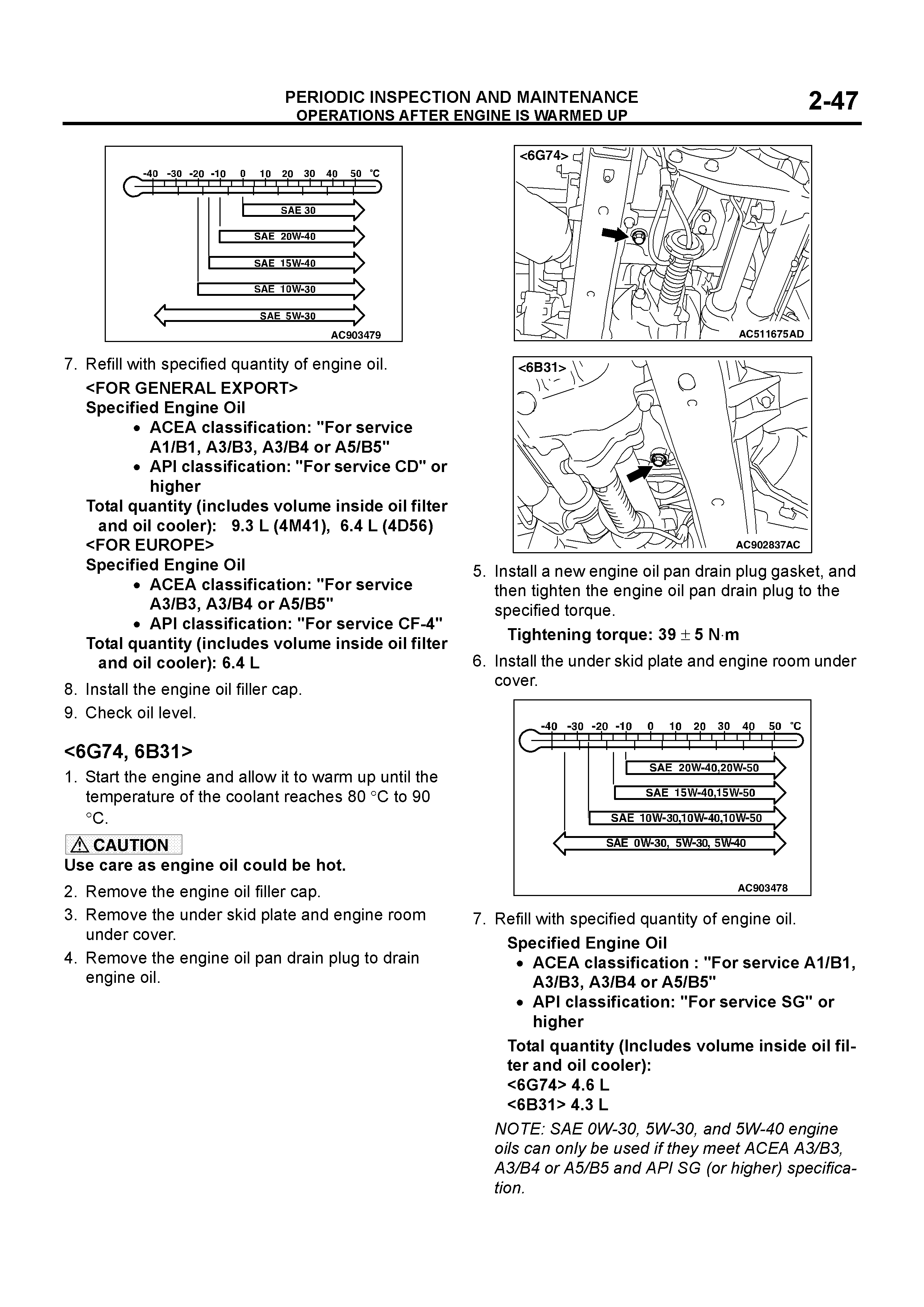 PERIODIC INSPECTION AND MAINTENANCE
OPERATIONS AFTER ENGINE IS WARMED UP
2-47

-40 -30 -20 -10 0 10 20 30 40 50 °C
SAE 30
SAE 20W-40
SAE 15W-40
SAE 10W-30
SAE 5W-30
AC903479

7. Refill with specified quantity of engine oil.
<FOR GENERAL EXPORT>
Specified Engine Oil
• ACEA classification: "For service A1/B1, A3/B3, A3/B4 or A5/B5"
• API classification: "For service CD" or higher
Total quantity (includes volume inside oil filter and oil cooler): 9.3 L (4M41), 6.4 L (4D56)
<FOR EUROPE>
Specified Engine Oil
• ACEA classification: "For service A3/B3, A3/B4 or A5/B5"
• API classification: "For service CF-4"
Total quantity (includes volume inside oil filter and oil cooler): 6.4 L
8. Install the engine oil filler cap.
9. Check oil level.

<6G74, 6B31>
1. Start the engine and allow it to warm up until the temperature of the coolant reaches 80 °C to 90 °C.

⚠ CAUTION
Use care as engine oil could be hot.

2. Remove the engine oil filler cap.
3. Remove the under skid plate and engine room under cover.
4. Remove the engine oil pan drain plug to drain engine oil.

<6G74>
AC511675AD

<6B31>
AC902837AC

5. Install a new engine oil pan drain plug gasket, and then tighten the engine oil pan drain plug to the specified torque.
Tightening torque: 39 ± 5 N·m
6. Install the under skid plate and engine room under cover.

-40 -30 -20 -10 0 10 20 30 40 50 °C
SAE 20W-40,20W-50
SAE 15W-40,15W-50
SAE 10W-30,10W-40,10W-50
SAE 0W-30, 5W-30, 5W-40
AC903478

7. Refill with specified quantity of engine oil.
Specified Engine Oil
• ACEA classification : "For service A1/B1, A3/B3, A3/B4 or A5/B5"
• API classification: "For service SG" or higher
Total quantity (Includes volume inside oil filter and oil cooler):
<6G74> 4.6 L
<6B31> 4.3 L
NOTE: SAE 0W-30, 5W-30, and 5W-40 engine oils can only be used if they meet ACEA A3/B3, A3/B4 or A5/B5 and API SG (or higher) specification.