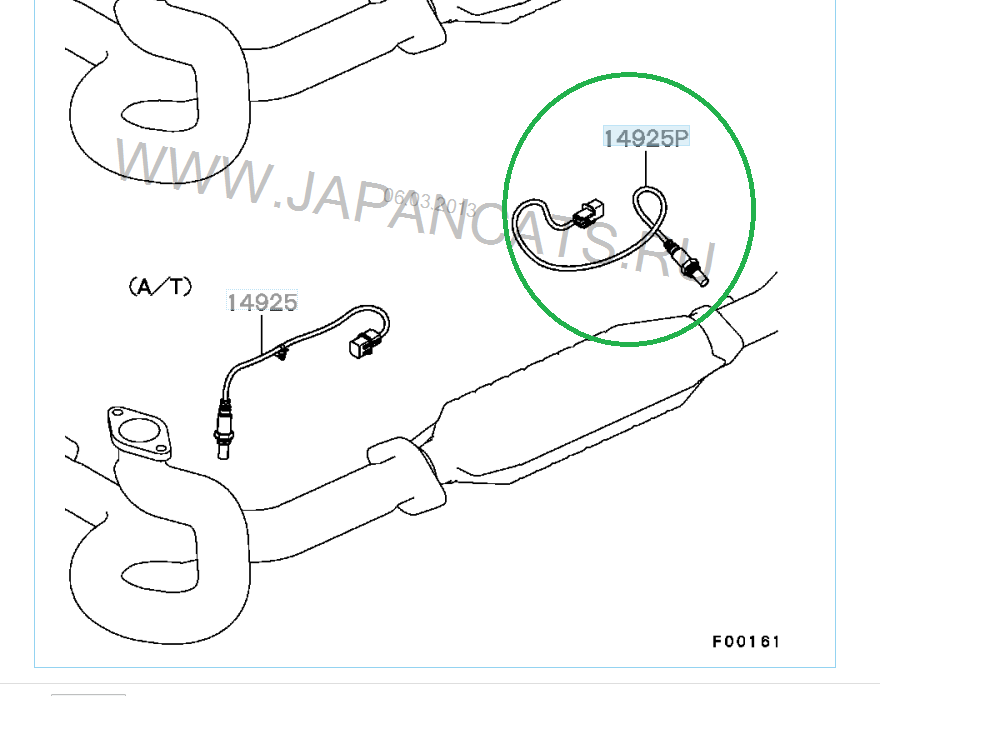 14925P

WWW.JAPANCATS.RU

06.03.2013

(A/T)

14925

F00161