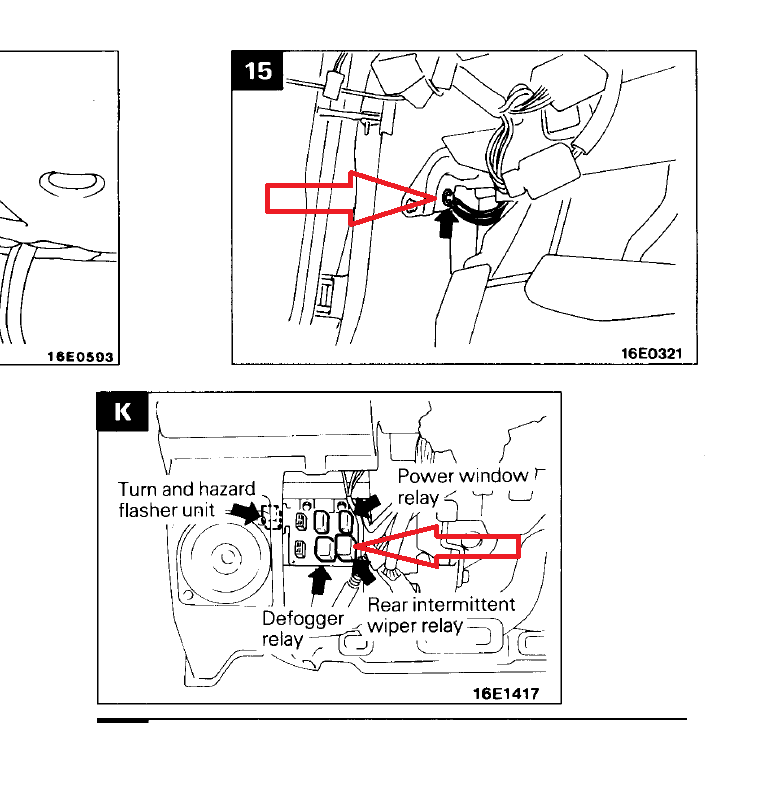 16E0503

15

16E0321

K

Turn and hazard flasher unit

Power window relay

Defogger relay

Rear intermittent wiper relay

16E1417