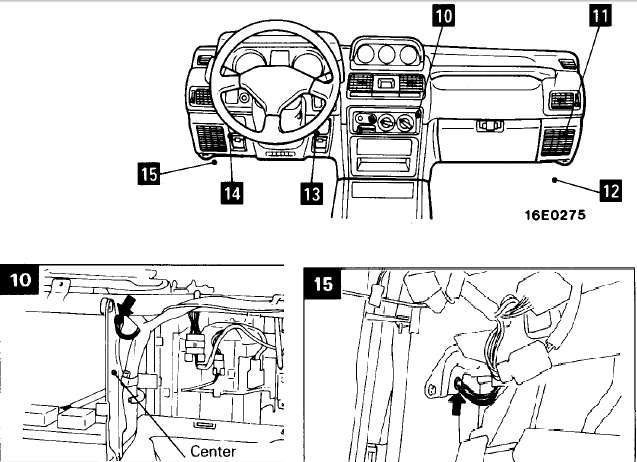 10
11
15
14
13
12
16E0275

10
Center

15